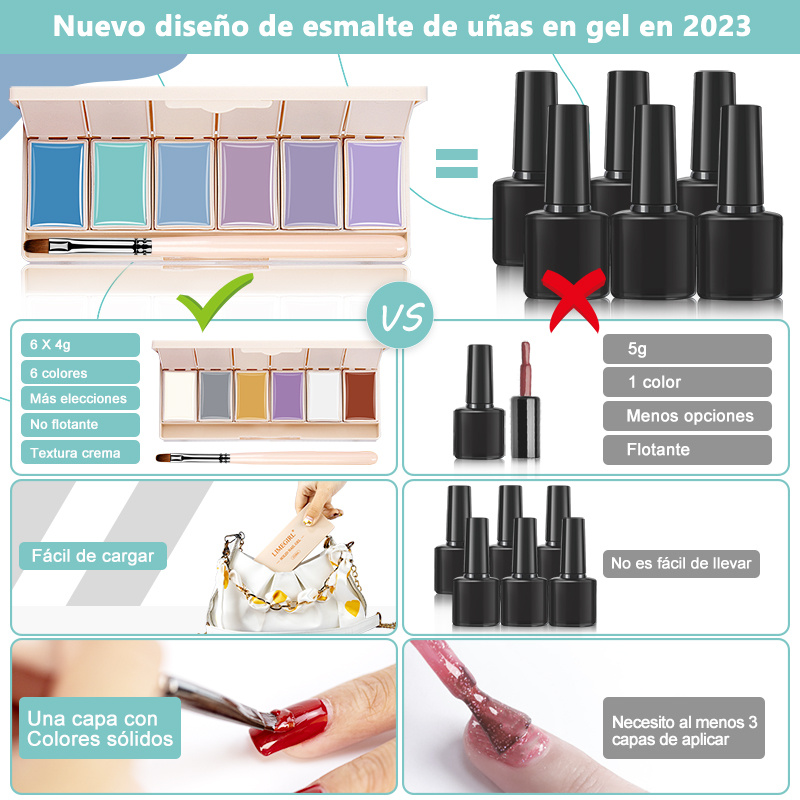 Nuevo diseño de esmalte de uñas en gel en 2023

VS

6 X 4g
6 colores
Más elecciones
No flotante
Textura crema

5g
1 color
Menos opciones
Flotante

Fácil de cargar

LIMEGIRL

No es fácil de llevar

Una capa con Colores sólidos

Necesito al menos 3 capas de aplicar